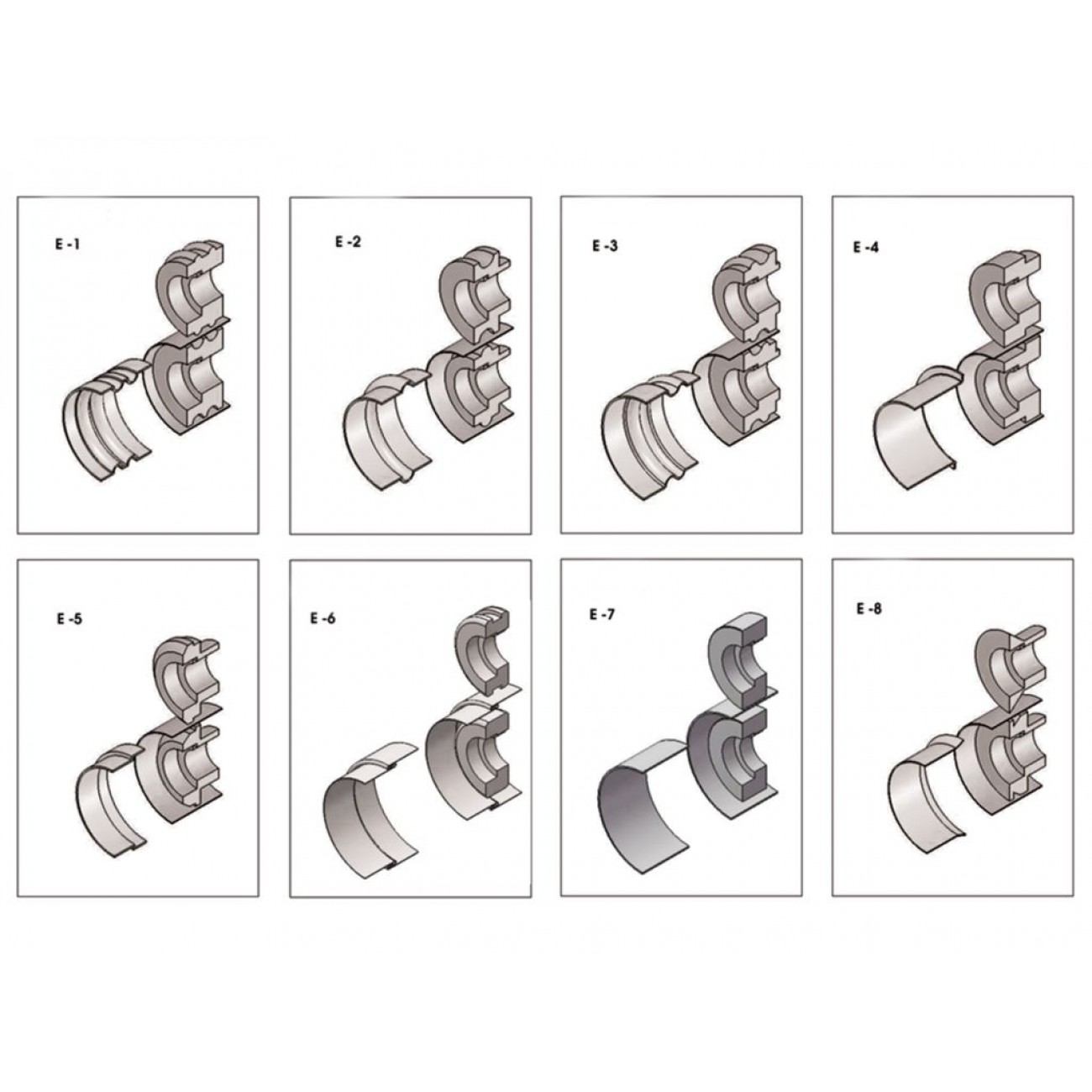 E -1

E -2

E -3

E -4

E -5

E -6

E -7

E -8