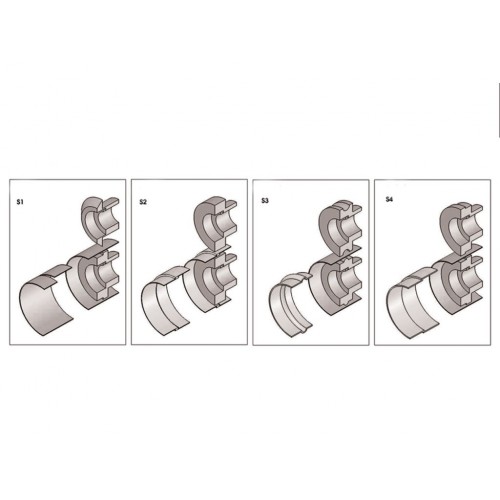 S1

S2

S3

S4