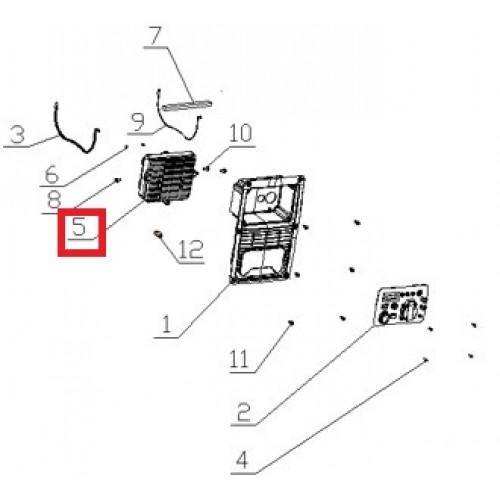 7
3
9
10
6
8
5
12
1
11
2
4