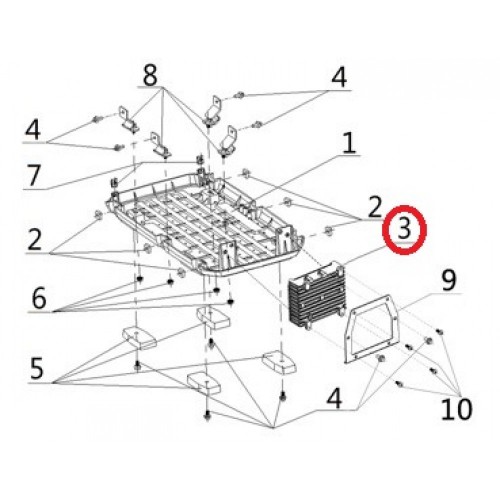 8
4
4
1
7
2
3
2
9
6
5
4
10