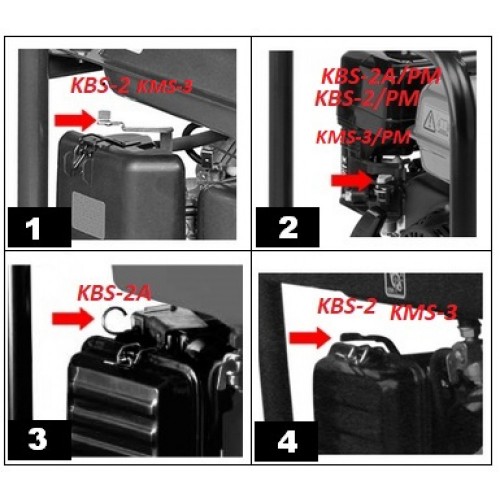 KBS-2 KMS-3

1

KBS-2A/PM
KBS-2/PM
KMS-3/PM

2

KBS-2A

3

KBS-2 KMS-3

4