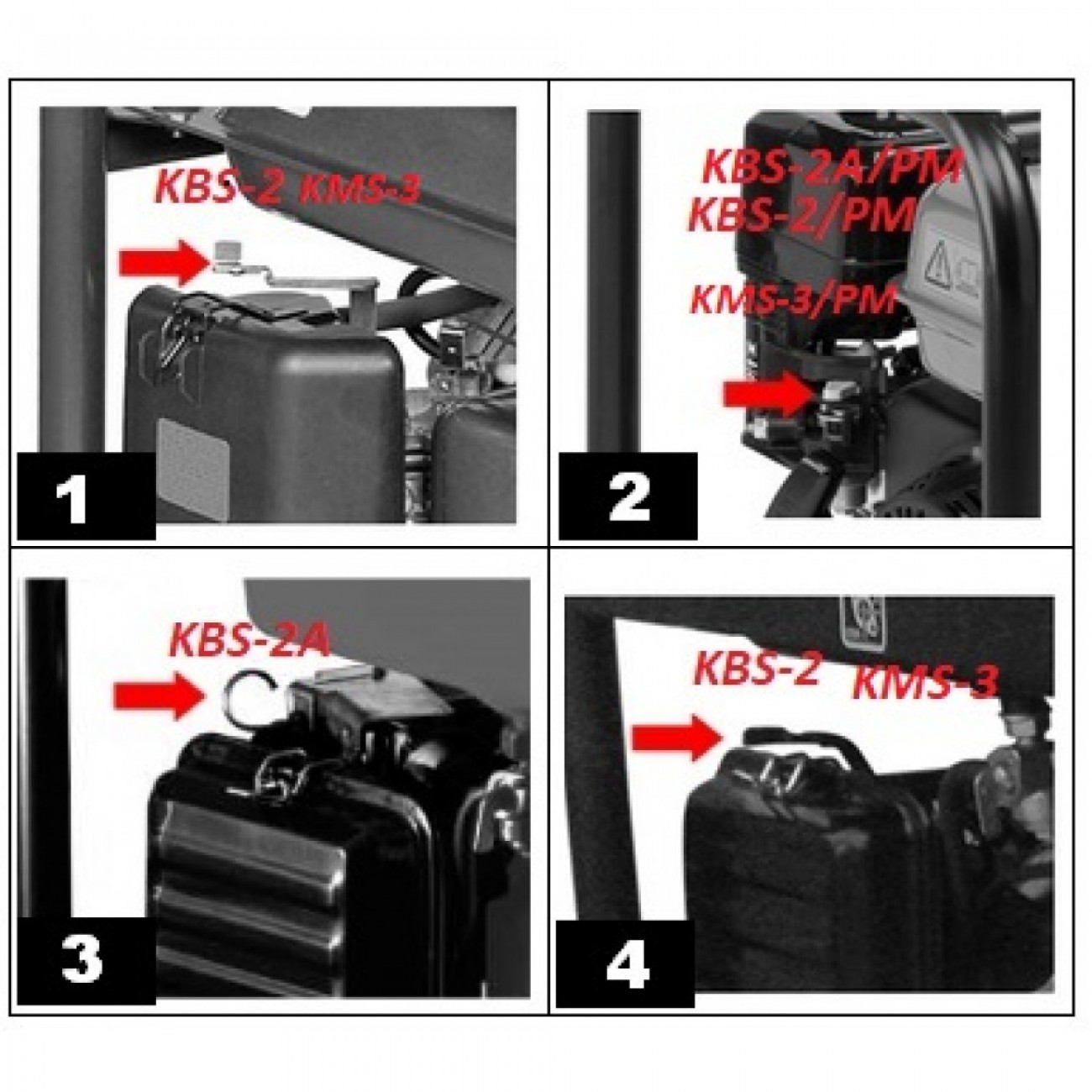 KBS-2 KMS-3

1

KBS-2A/PM
KBS-2/PM

KMS-3/PM

2

KBS-2A

3

KBS-2 KMS-3

4